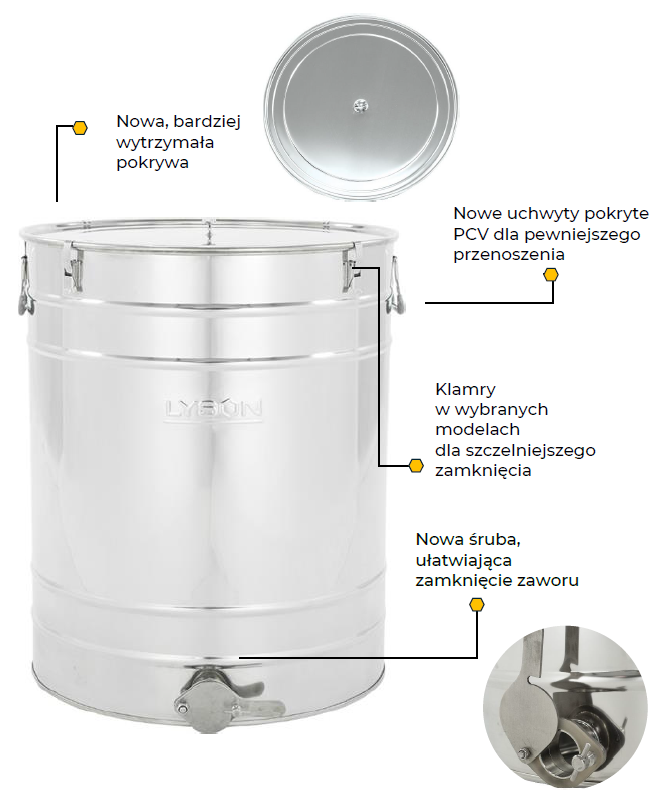 Nowa, bardziej wytrzymała pokrywa

Nowe uchwyty pokryte PCV dla pewniejszego przenoszenia

LYSON

Klamry w wybranych modelach dla szczelniejszego zamknięcia

Nowa śruba, ułatwiająca zamknięcie zaworu