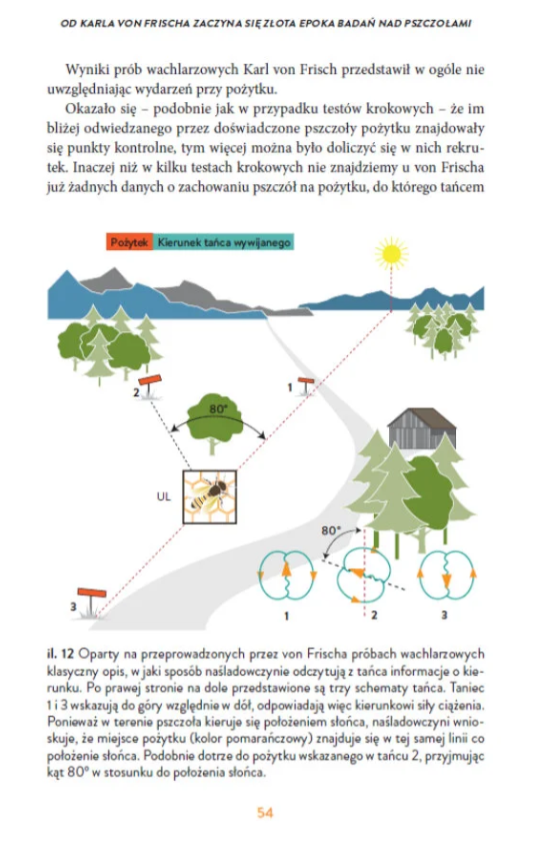 OD KARLA VON FRISCHA ZACZYNA SIĘ ZŁOTA EPOKA BADAŃ NAD PSZCZOŁAMI

Wyniki prób wachlarzowych Karl von Frisch przedstawił w ogóle nie uwzględniając wydarzeń przy pożytku.

Okazało się – podobnie jak w przypadku testów krokowych – że im bliżej odwiedzanego przez doświadczone pszczoły pożytku znajdowały się punkty kontrolne, tym więcej można było doliczyć się w nich rekrutek. Inaczej niż w kilku testach krokowych nie znajdziemy u von Frischa już żadnych danych o zachowaniu pszczół na pożytku, do którego tańcem

Pożytek Kierunek tańca wywijanego

2

1

80°

UL

80°

3

1

2

3

il. 12 Oparty na przeprowadzonych przez von Frischa próbach wachlarzowych klasyczny opis, w jaki sposób naśladowczynie odczytują z tańca informacje o kierunku. Po prawej stronie na dole przedstawione są trzy schematy tańca. Taniec 1 i 3 wskazują do góry względnie w dół, odpowiadają więc kierunkowi siły ciążenia. Ponieważ w terenie pszczoła kieruje się położeniem słońca, naśladowczyni wnioskuje, że miejsce pożytku (kolor pomarańczowy) znajduje się w tej samej linii co położenie słońca. Podobnie dotrze do pożytku wskazanego w tańcu 2, przyjmując kąt 80° w stosunku do położenia słońca.

54